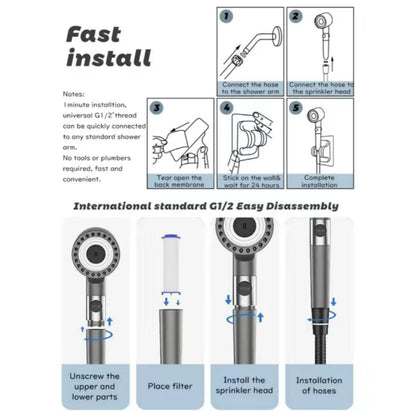 Fast install

Notes:
1 minute installtion, universal G1/2" thread can be quickly connected to any standard shower arm.
No tools or plumbers required, fast and convenient.

1
Connect the hose to the shower arm

2
Connect the hose to the sprinkler head

3
Tear open the back membrane

4
Stick on the wall& wait for 24 hours

5
Complete installation

International standard G1/2 Easy Disassembly

Unscrew the upper and lower parts

Place filter

Install the sprinkler head

Installation of hoses